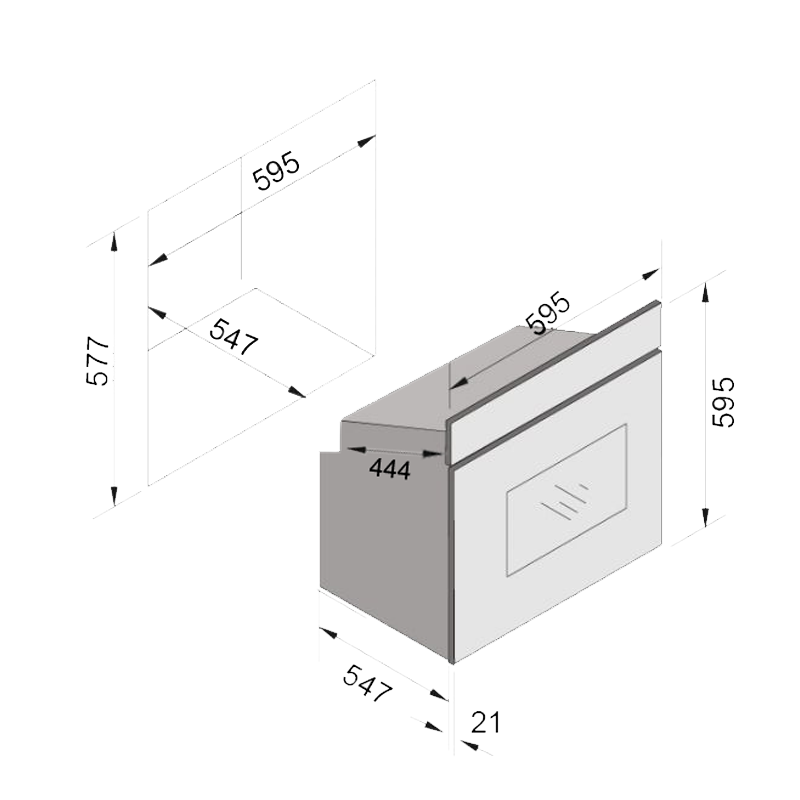 595

577

547

595

595

444

547

21